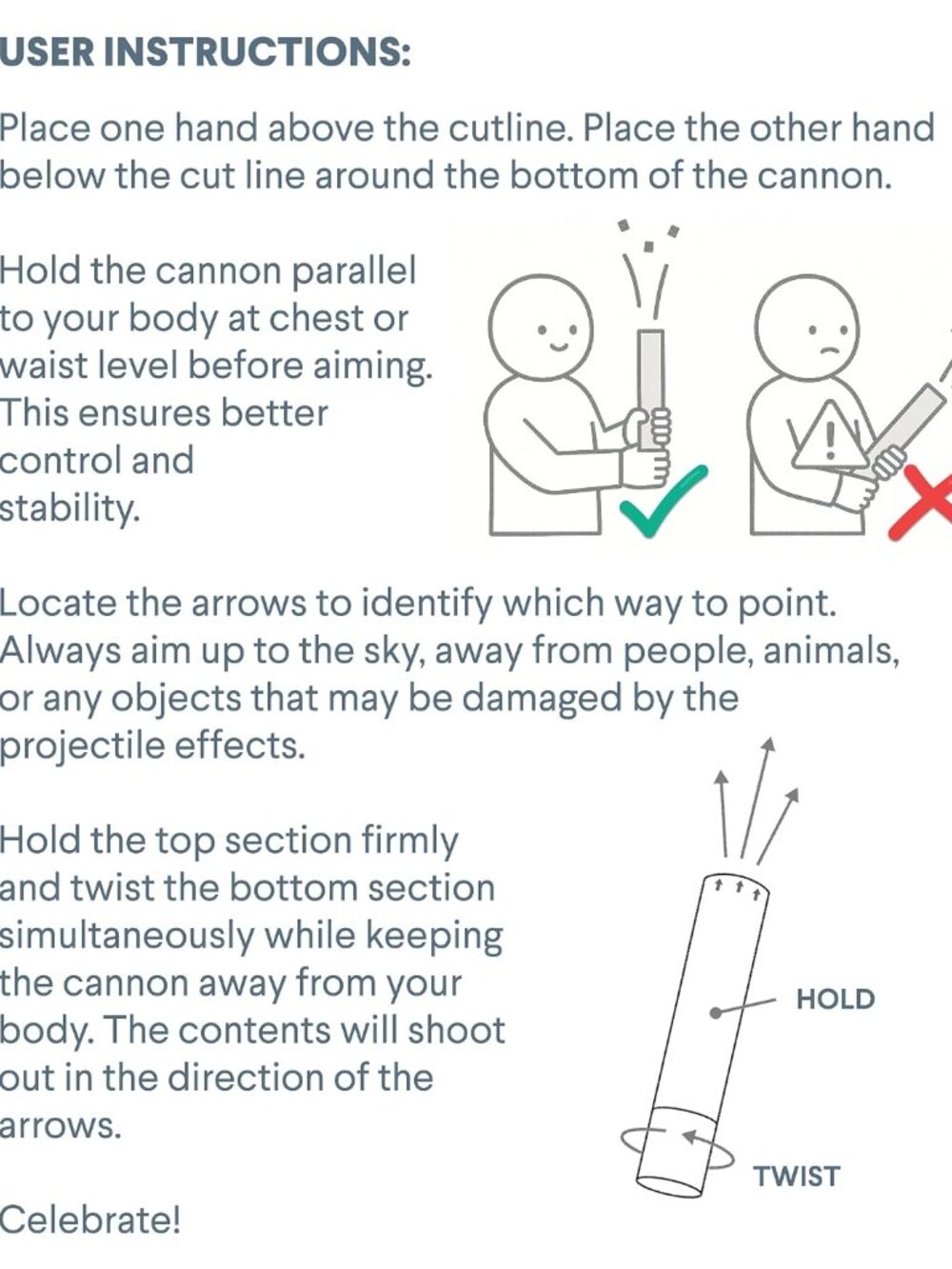 USER INSTRUCTIONS:

Place one hand above the cutline. Place the other hand below the cut line around the bottom of the cannon.

Hold the cannon parallel to your body at chest or waist level before aiming. This ensures better control and stability.

Locate the arrows to identify which way to point. Always aim up to the sky, away from people, animals, or any objects that may be damaged by the projectile effects.

Hold the top section firmly and twist the bottom section simultaneously while keeping the cannon away from your body. The contents will shoot out in the direction of the arrows.

HOLD

TWIST

Celebrate!